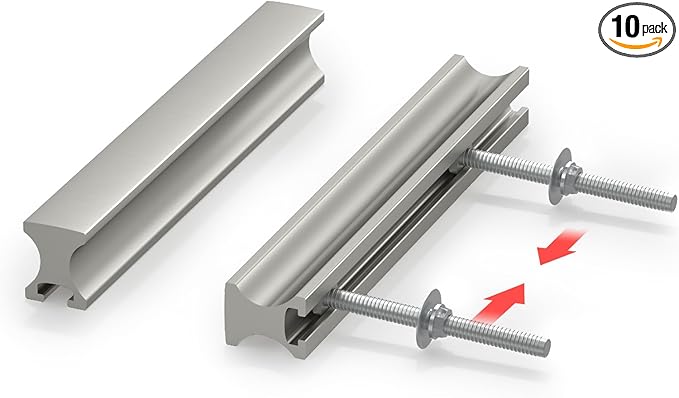 10 pack