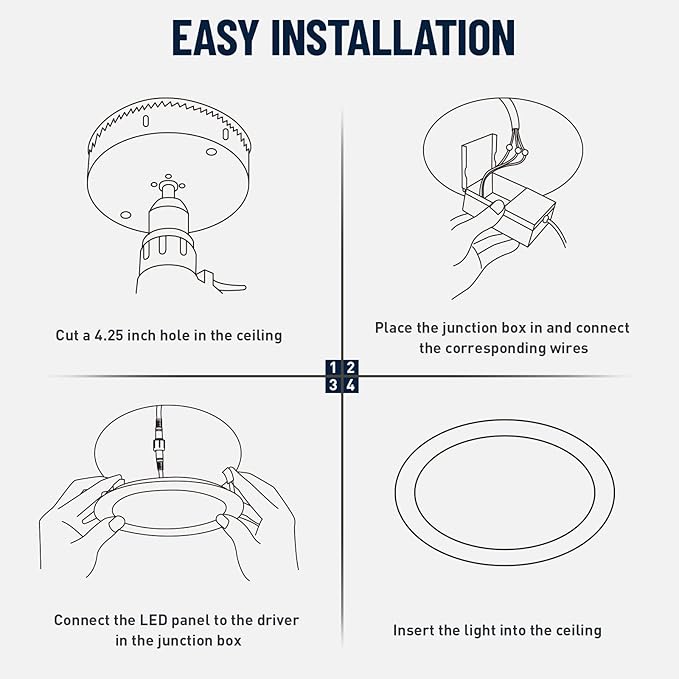 EASY INSTALLATION

Cut a 4.25 inch hole in the ceiling

Place the junction box in and connect the corresponding wires

1 2
3 4

Connect the LED panel to the driver in the junction box

Insert the light into the ceiling