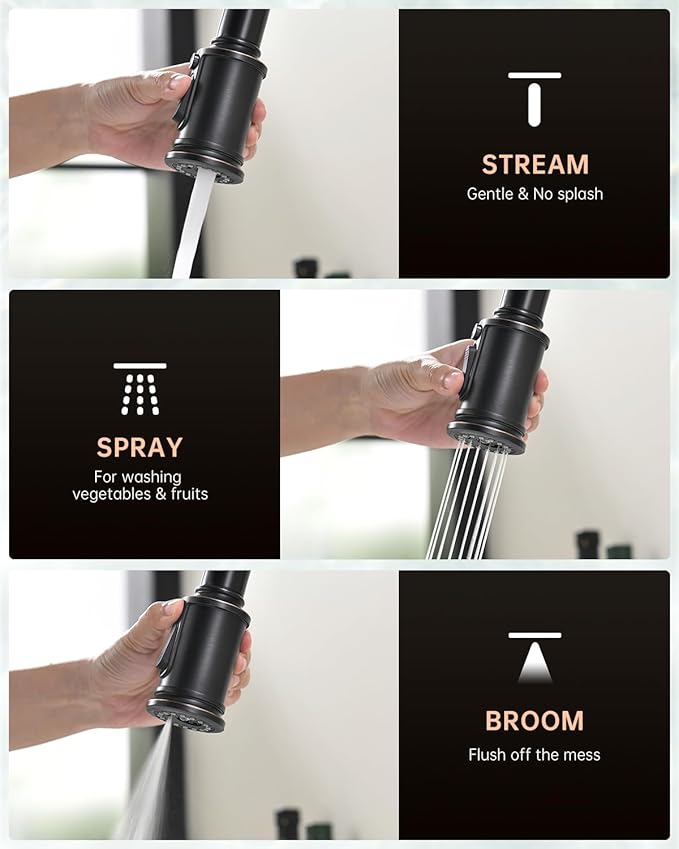 STREAM
Gentle & No splash

SPRAY
For washing vegetables & fruits

BROOM
Flush off the mess