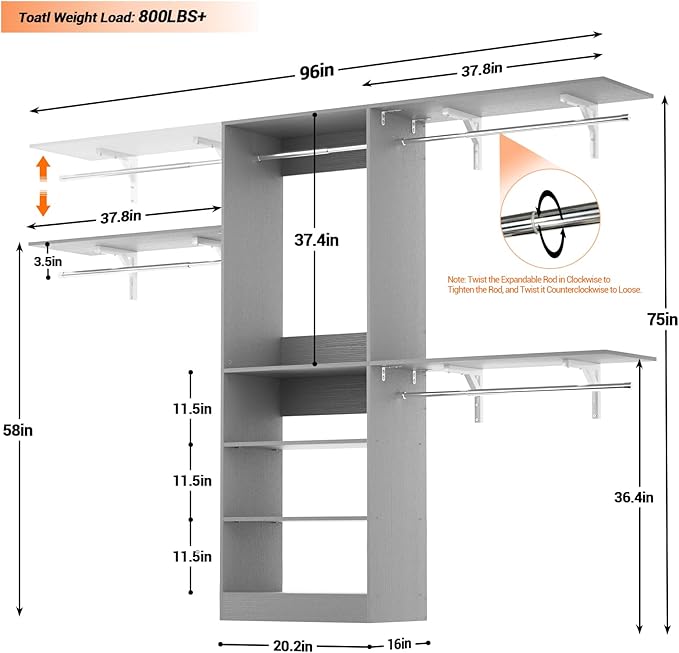 Toatl Weight Load: 800LBS+

96in

37.8in

37.8in

3.5in

37.4in

Note: Twist the Expandable Rod in Clockwise to Tighten the Rod, and Twist it Counterclockwise to Loose.

75in

58in

11.5in

11.5in

11.5in

36.4in

20.2in

16in