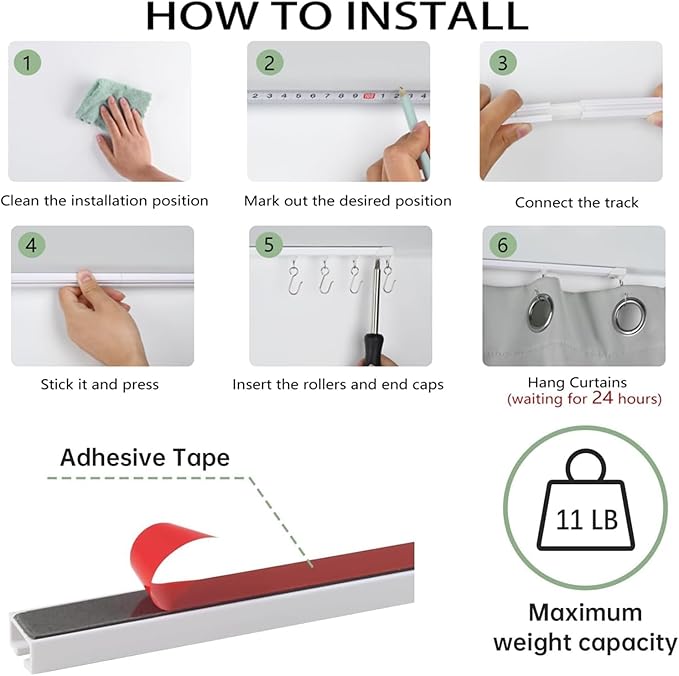 HOW TO INSTALL

1
Clean the installation position

2
2 3 4 5 6 7 8 9 10 1 2 3 4
Mark out the desired position

3
Connect the track

4
Stick it and press

5
Insert the rollers and end caps

6
Hang Curtains
(waiting for 24 hours)

Adhesive Tape

11 LB

Maximum weight capacity