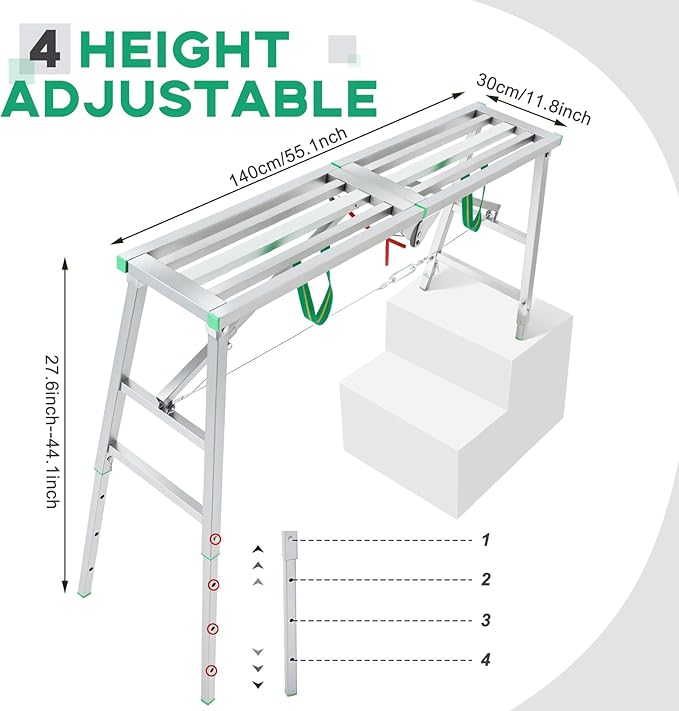 4 HEIGHT ADJUSTABLE

30cm/11.8inch

140cm/55.1nch

27.6inch--44.1inch

1

2

3

4