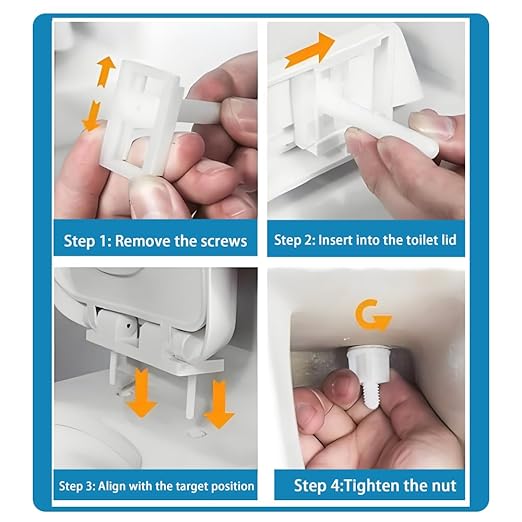 Step 1: Remove the screws

Step 2: Insert into the toilet lid

Step 3: Align with the target position

Step 4:Tighten the nut