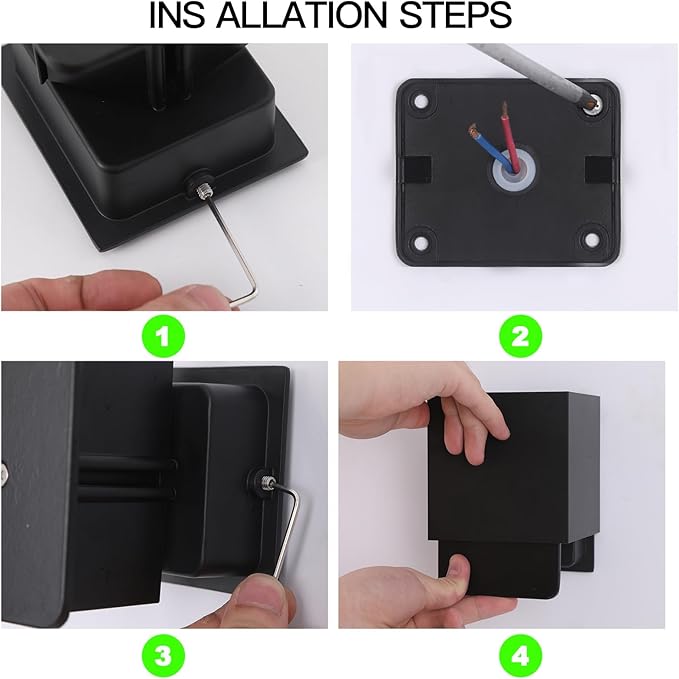 INS ALLATION STEPS

1

2

3

4