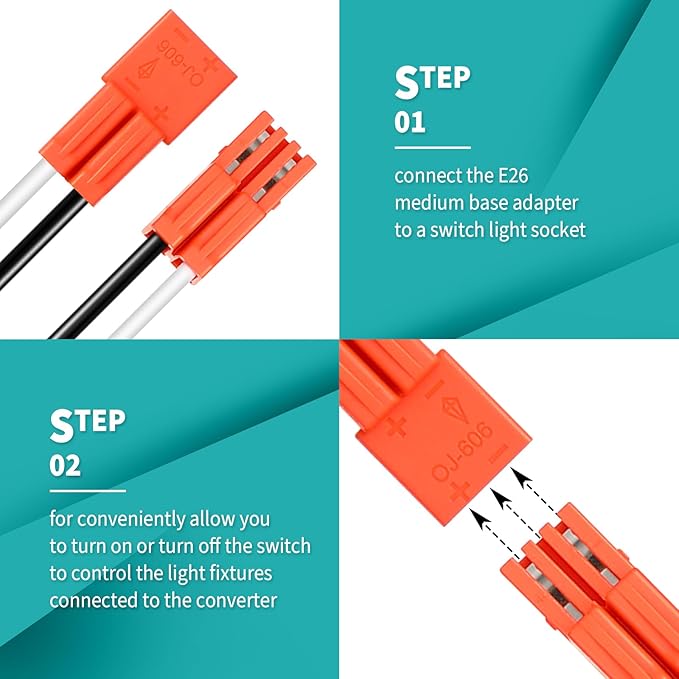 OJ-606

STEP
01

connect the E26 medium base adapter to a switch light socket

STEP
02

for conveniently allow you to turn on or turn off the switch to control the light fixtures connected to the converter

OJ-606