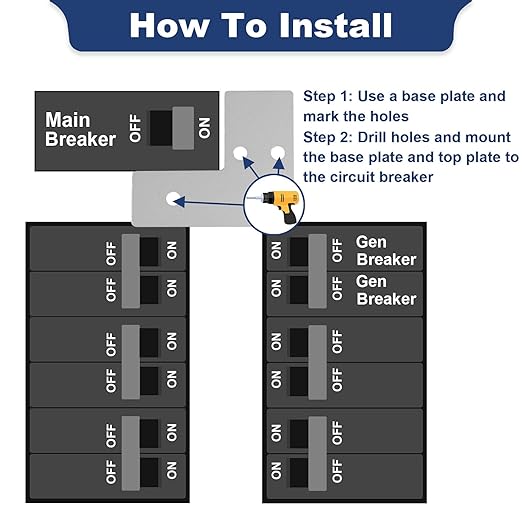 How To Install

Main Breaker OFF ON

Step 1: Use a base plate and mark the holes
Step 2: Drill holes and mount the base plate and top plate to the circuit breaker

OFF ON
OFF ON
OFF ON
OFF ON
OFF ON
OFF ON

ON OFF Gen Breaker
ON OFF Gen Breaker
ON OFF
ON OFF
ON OFF
ON OFF