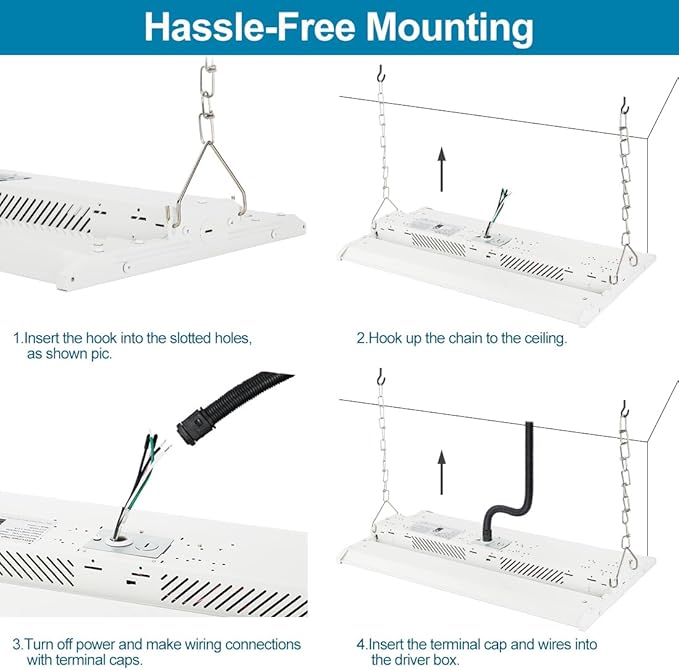 Hassle-Free Mounting

1.Insert the hook into the slotted holes, as shown pic.

2.Hook up the chain to the ceiling.

3.Turn off power and make wiring connections with terminal caps.

4.Insert the terminal cap and wires into the driver box.