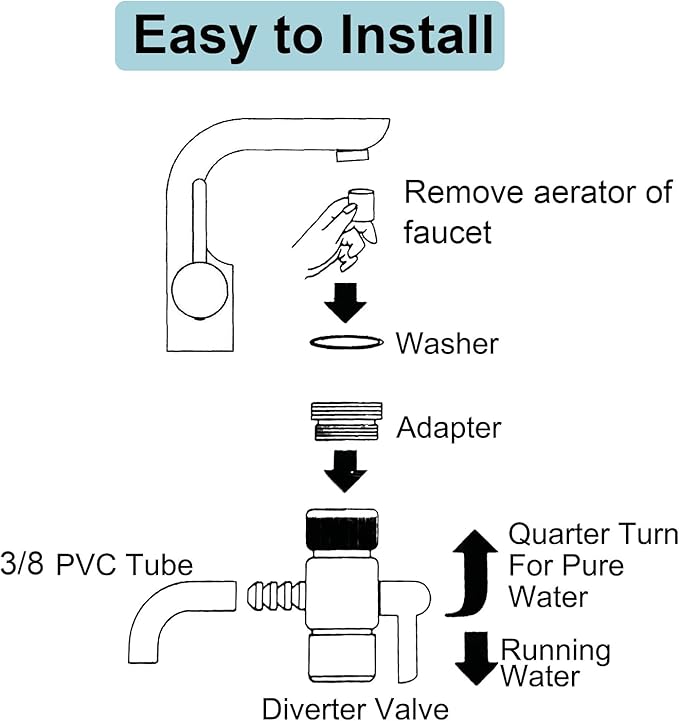 Easy to Install

Remove aerator of faucet

Washer

Adapter

3/8 PVC Tube

Quarter Turn For Pure Water

Running Water

Diverter Valve