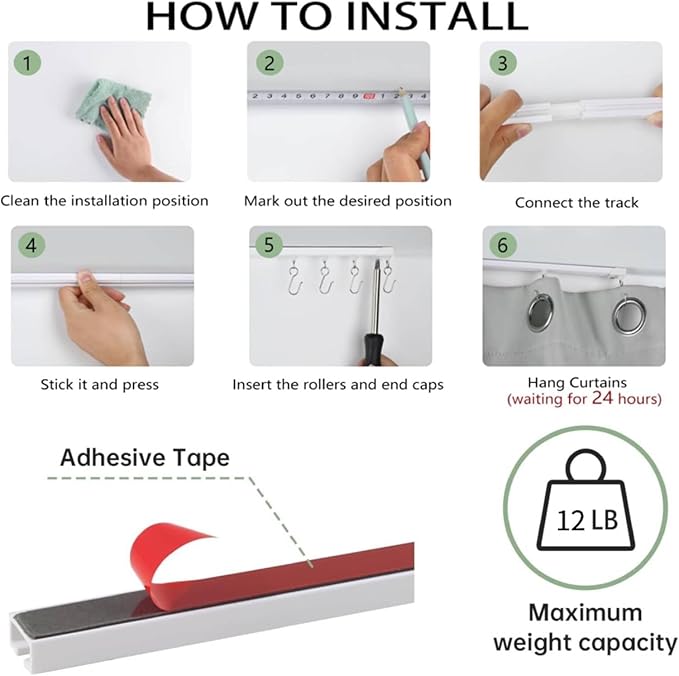 HOW TO INSTALL

1

Clean the installation position

2

2 3 4 5 6 7 8 9 10 1 2 3 4

Mark out the desired position

3

Connect the track

4

Stick it and press

5

Insert the rollers and end caps

6

Hang Curtains
(waiting for 24 hours)

Adhesive Tape

12 LB

Maximum weight capacity