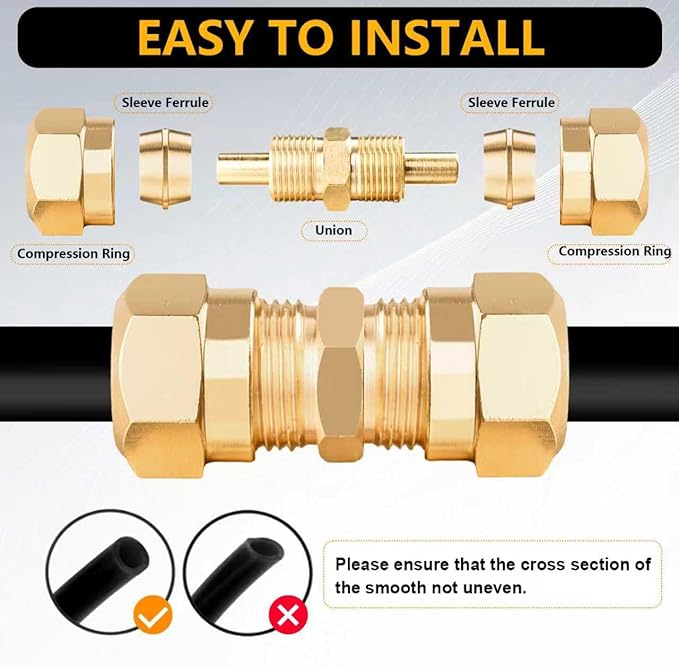 EASY TO INSTALL

Sleeve Ferrule

Sleeve Ferrule

Union

Compression Ring

Compression Ring

Please ensure that the cross section of the smooth not uneven.