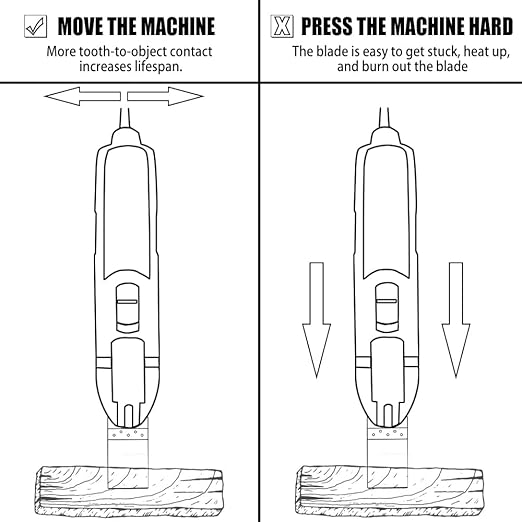 MOVE THE MACHINE

More tooth-to-object contact increases lifespan.

PRESS THE MACHINE HARD

The blade is easy to get stuck, heat up, and burn out the blade