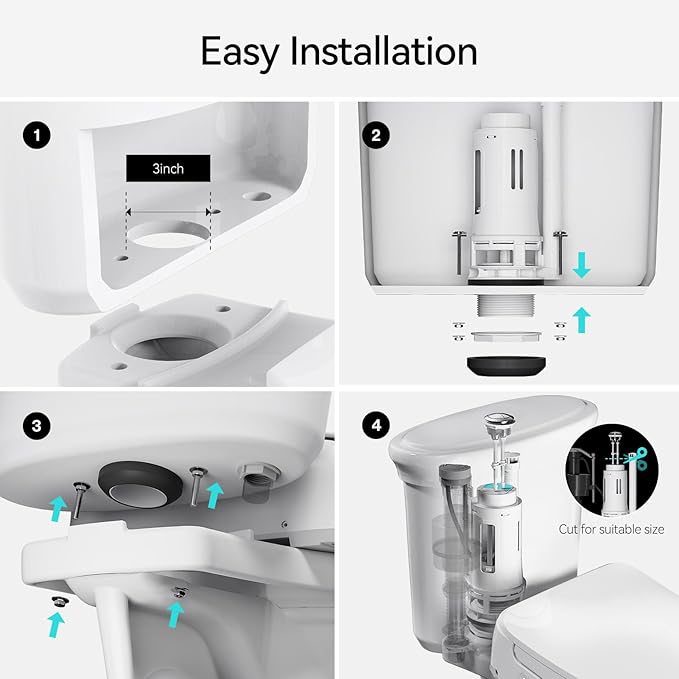 Easy Installation

1

3inch

2

3

4

Cut for suitable size