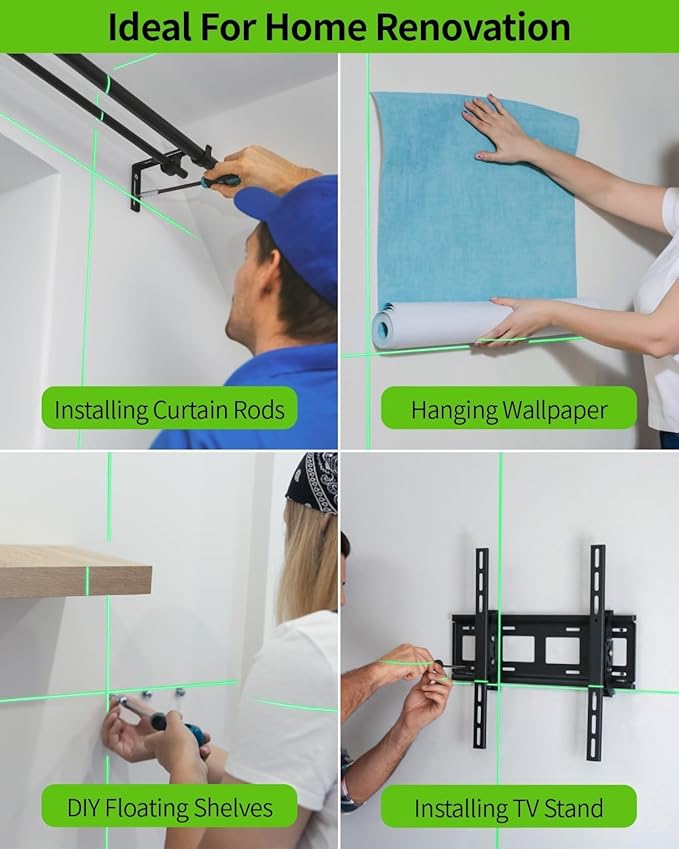 Ideal For Home Renovation

Installing Curtain Rods

Hanging Wallpaper

DIY Floating Shelves

Installing TV Stand