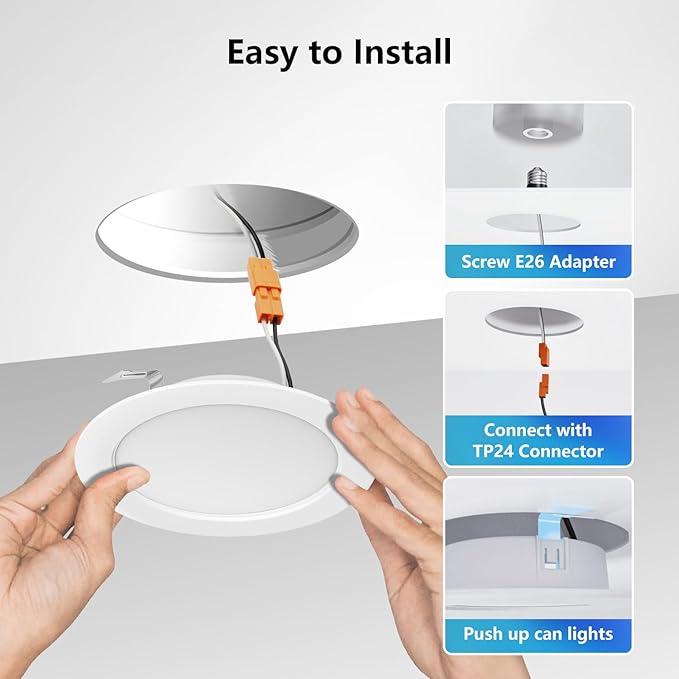 Easy to Install

Screw E26 Adapter

Connect with TP24 Connector

Push up can lights