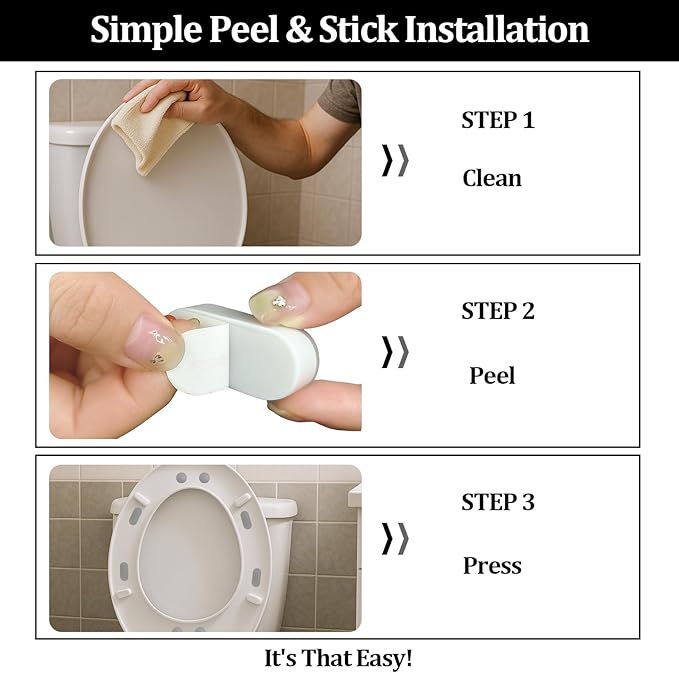 Simple Peel & Stick Installation

STEP 1

Clean

STEP 2

Peel

STEP 3

Press

It's That Easy!