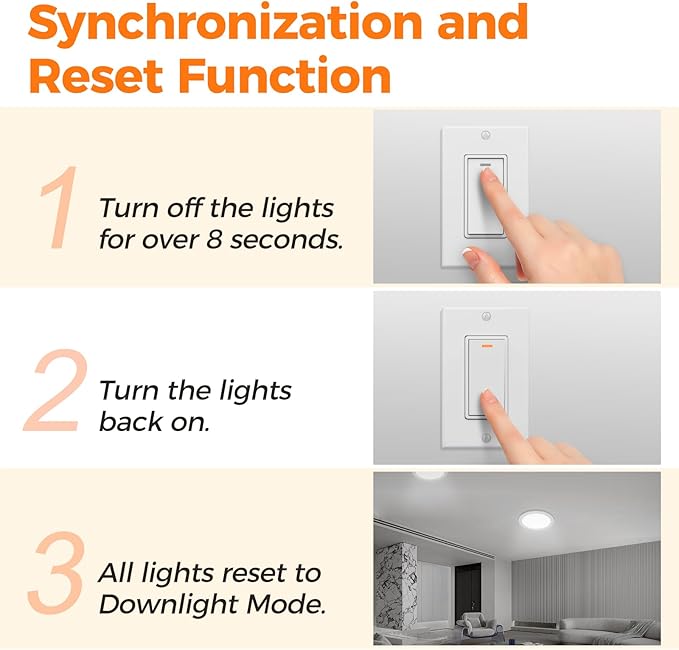 Synchronization and Reset Function

1

Turn off the lights for over 8 seconds.

2

Turn the lights back on.

3

All lights reset to Downlight Mode.