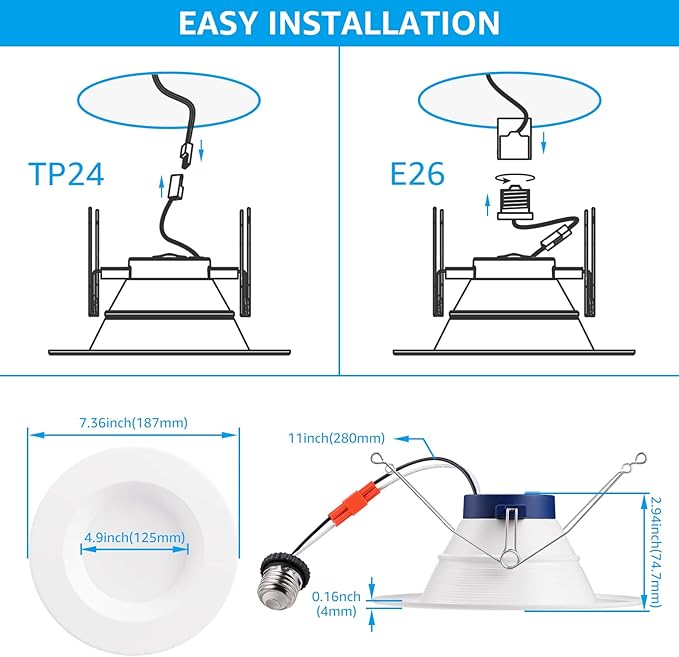 EASY INSTALLATION

TP24

E26

7.36inch(187mm)

4.9inch(125mm)

11inch(280mm)

2.94inch(74.7mm)

0.16nch
(4mm)