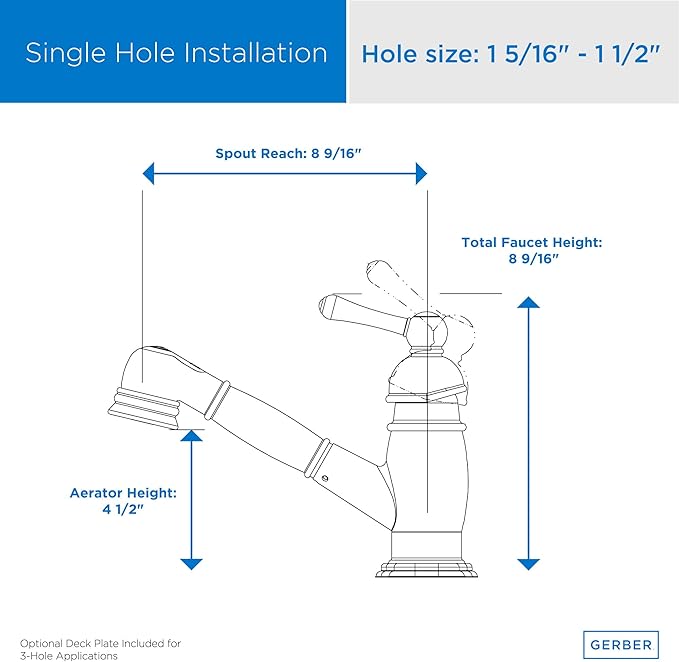 Single Hole Installation

Hole size: 1 5/16" - 1 1/2"

Spout Reach: 8 9/16"

Total Faucet Height: 8 9/16"

Aerator Height: 4 1/2"

Optional Deck Plate Included for 3-Hole Applications

GERBER