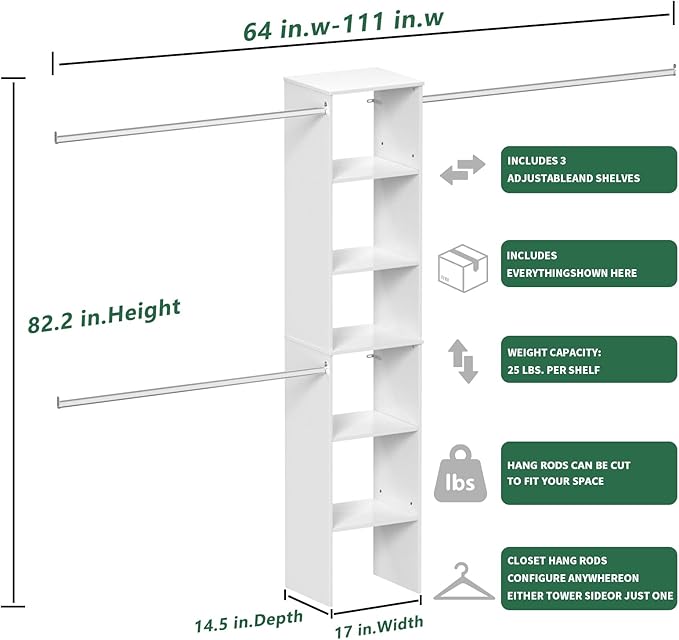 64 in.w-111 in.w

82.2 in.Height

INCLUDES 3 ADJUSTABLEAND SHELVES

INCLUDES EVERYTHINGSHOWN HERE

WEIGHT CAPACITY: 25 LBS. PER SHELF

lbs

HANG RODS CAN BE CUT TO FIT YOUR SPACE

CLOSET HANG RODS CONFIGURE ANYWHEREON EITHER TOWER SIDEOR JUST ONE

14.5 in.Depth

17 in.Width