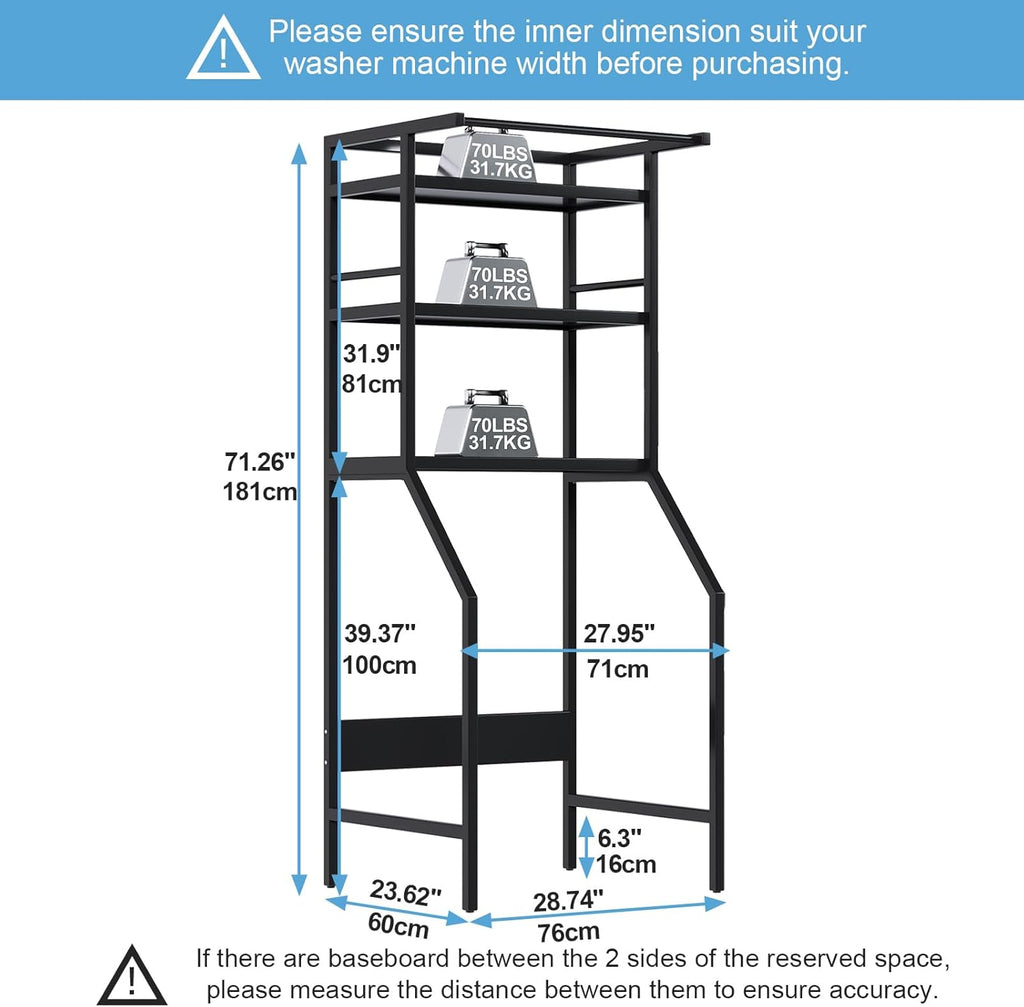 Please ensure the inner dimension suit your washer machine width before purchasing.

70LBS
31.7KG

70LBS
31.7KG

31.9"
81cm

70LBS
31.7KG

71.26"
181cm

39.37"
100cm

27.95"
71cm

6.3"
16cm

23.62"
60cm

28.74"
76cm

If there are baseboard between the 2 sides of the reserved space, please measure the distance between them to ensure accuracy.