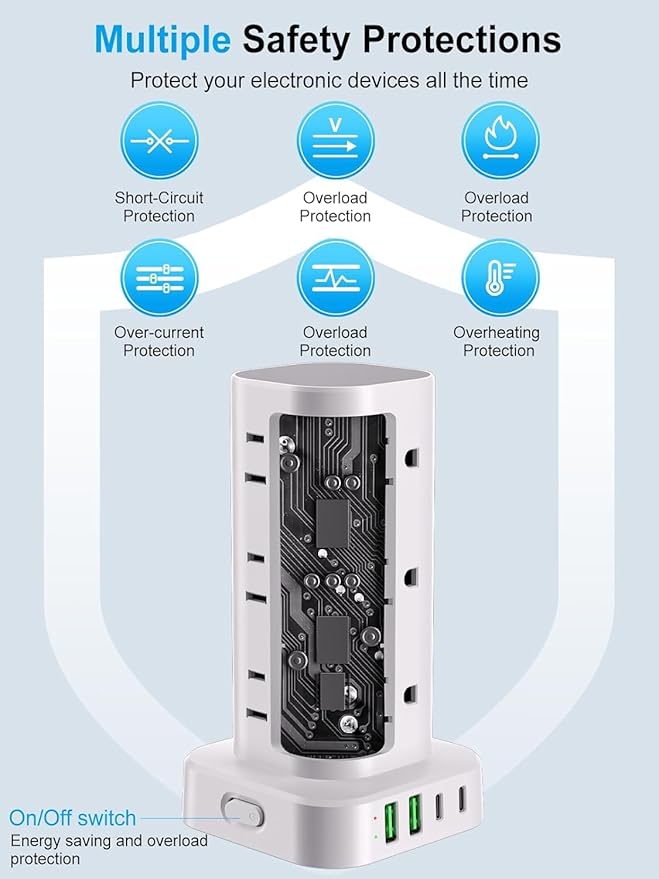 Multiple Safety Protections
Protect your electronic devices all the time

V

Short-Circuit Protection

Overload Protection

Overload Protection

Over-current Protection

Overload Protection

Overheating Protection

On/Off switch
Energy saving and overload protection