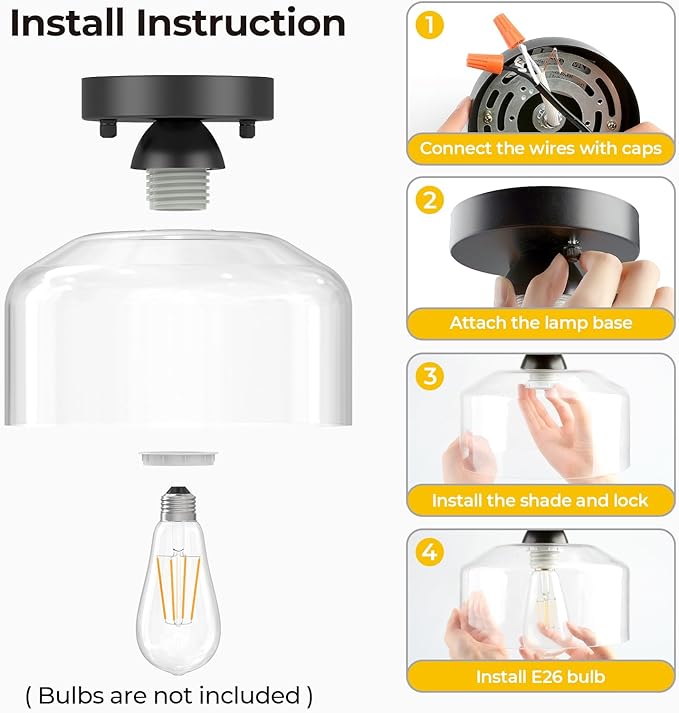 Install Instruction

( Bulbs are not included )

1
Connect the wires with caps

2
Attach the lamp base

3
Install the shade and lock

4
Install E26 bulb