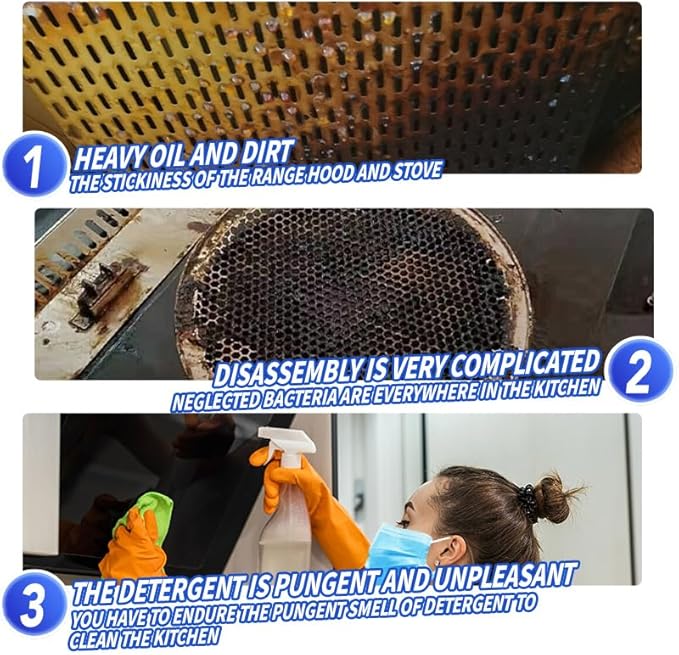 1
HEAVY OIL AND DIRT
THE STICKINESS OF THE RANGE HOOD AND STOVE

DISASSEMBLY IS VERY COMPLICATED
NEGLECTED BACTERIA ARE EVERYWHERE IN THE KITCHEN
2

3
THE DETERGENT IS PUNGENT AND UNPLEASANT
YOU HAVE TO ENDURE THE PUNGENT SMELL OF DETERGENT TO CLEAN THE KITCHEN