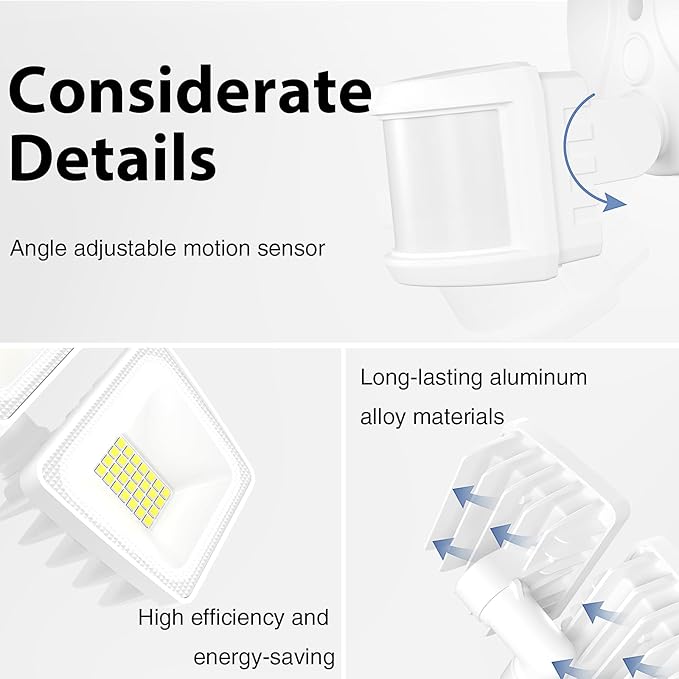 Considerate Details

Angle adjustable motion sensor

High efficiency and energy-saving

Long-lasting aluminum alloy materials