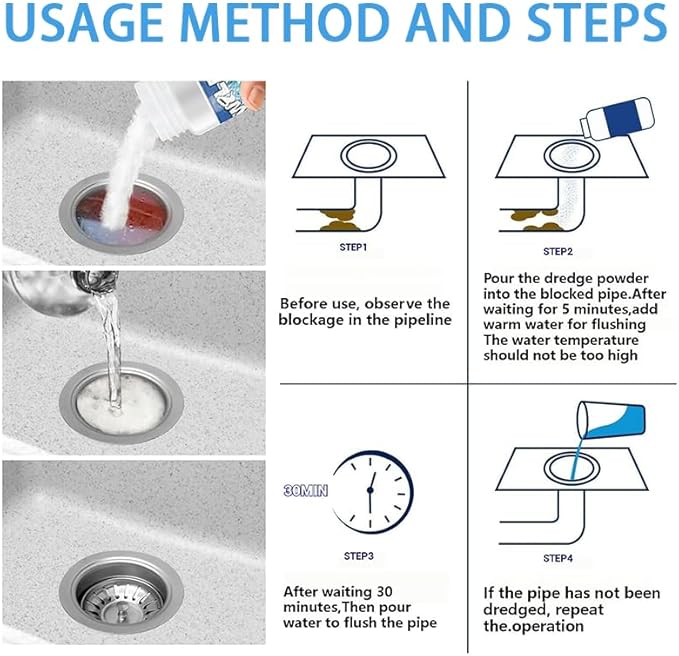 USAGE METHOD AND STEPS

STEP1

Before use, observe the blockage in the pipeline

STEP2

Pour the dredge powder into the blocked pipe.After waiting for 5 minutes,add warm water for flushing The water temperature should not be too high

30MIN

STEP3

After waiting 30 minutes,Then pour water to flush the pipe

STEP4

If the pipe has not been dredged, repeat the.operation