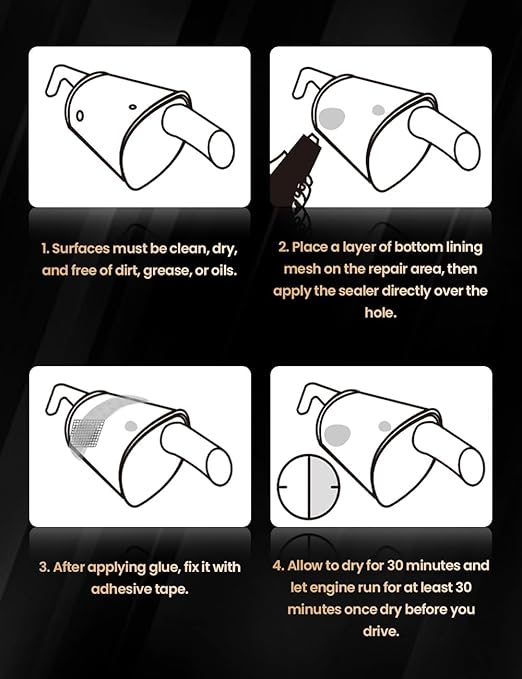 1. Surfaces must be clean, dry, and free of dirt, grease, or oils.

2. Place a layer of bottom lining mesh on the repair area, then apply the sealer directly over the hole.

3. After applying glue, fix it with adhesive tape.

4. Allow to dry for 30 minutes and let engine run for at least 30 minutes once dry before you drive.