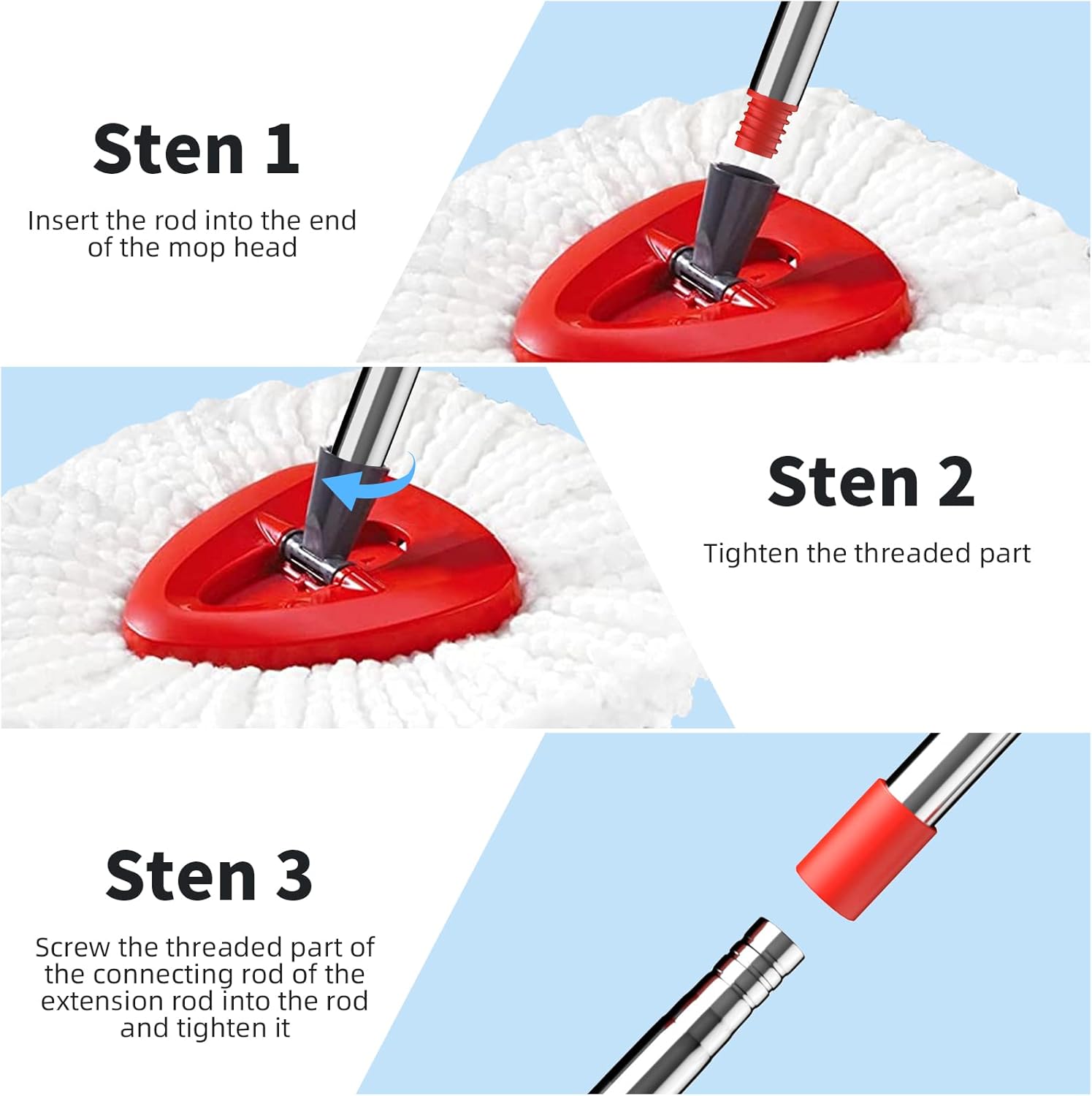 Sten 1

Insert the rod into the end of the mop head

Sten 2

Tighten the threaded part

Sten 3

Screw the threaded part of the connecting rod of the extension rod into the rod and tighten it