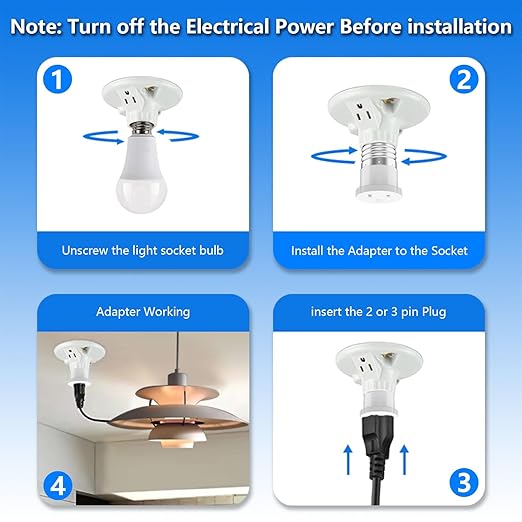 Note: Turn off the Electrical Power Before installation

1

Unscrew the light socket bulb

2

Install the Adapter to the Socket

Adapter Working

4

insert the 2 or 3 pin Plug

3