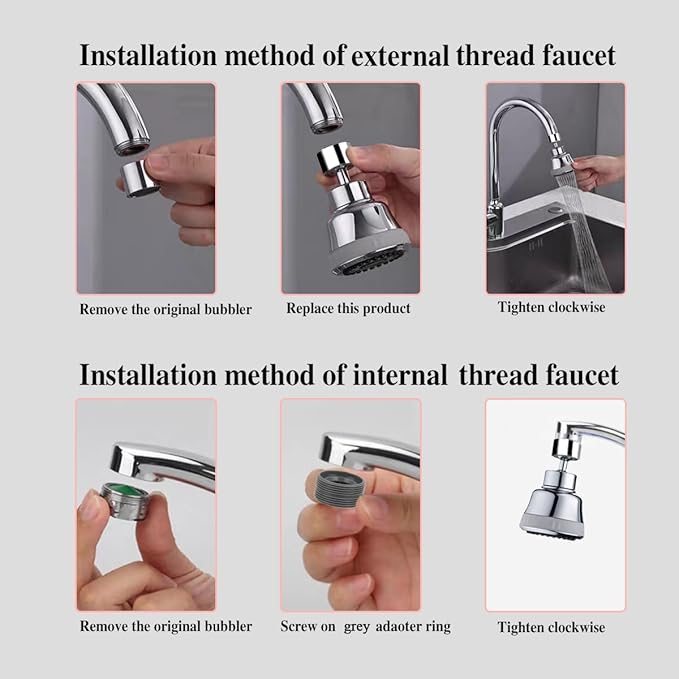 Installation method of external thread faucet

Remove the original bubbler

Replace this product

Tighten clockwise

Installation method of internal thread faucet

Remove the original bubbler

Screw on grey adaoter ring

Tighten clockwise