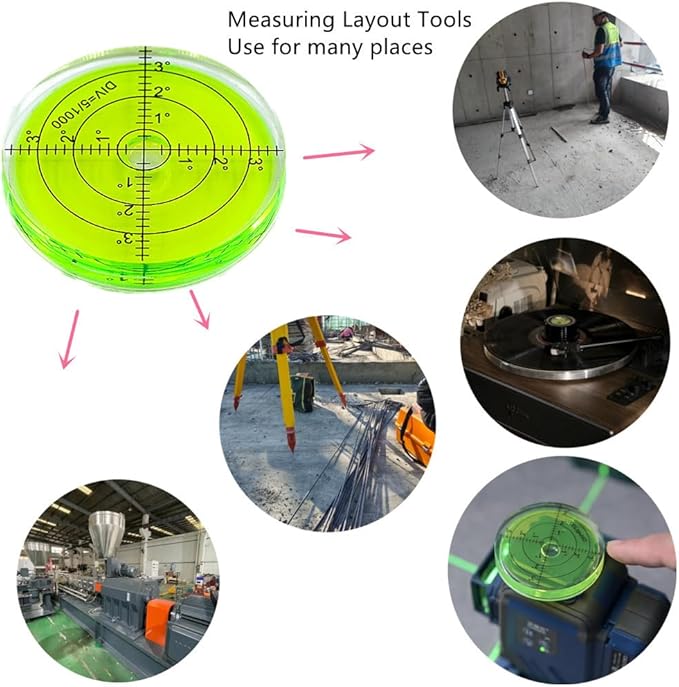 Measuring Layout Tools
Use for many places

3°
2°
1°
DIV=5/1000
3°
2°
1°
1°
2°
3°
1°
2°
3°