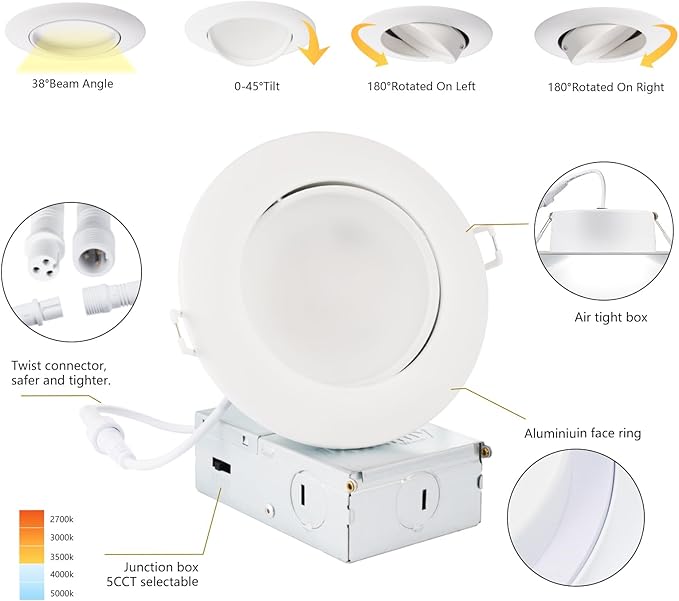 38°Beam Angle

0-45°Tilt

180°Rotated On Left

180°Rotated On Right

Air tight box

Twist connector, safer and tighter.

Aluminiuin face ring

2700k
3000k
3500k
4000k
5000k

Junction box
5CCT selectable