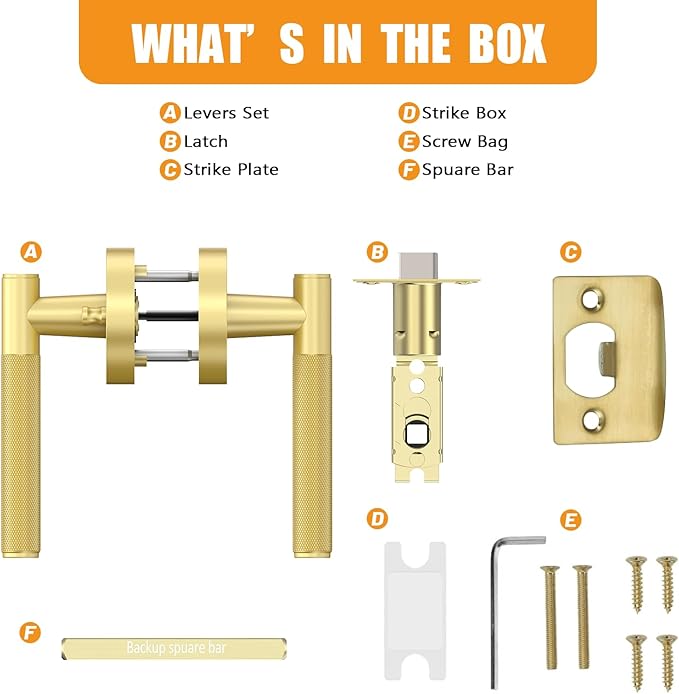 WHAT' S IN THE BOX

A Levers Set
B Latch
C Strike Plate

D Strike Box
E Screw Bag
F Spuare Bar

A

B

C

D

E

F

Backup spuare bar