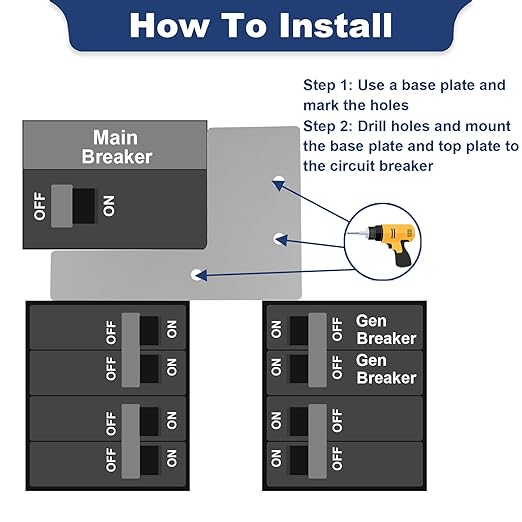 How To Install

Step 1: Use a base plate and mark the holes
Step 2: Drill holes and mount the base plate and top plate to the circuit breaker

Main Breaker

OFF ON

OFF ON
OFF ON
OFF ON
OFF ON

ON OFF Gen Breaker
ON OFF Gen Breaker
ON OFF
ON OFF