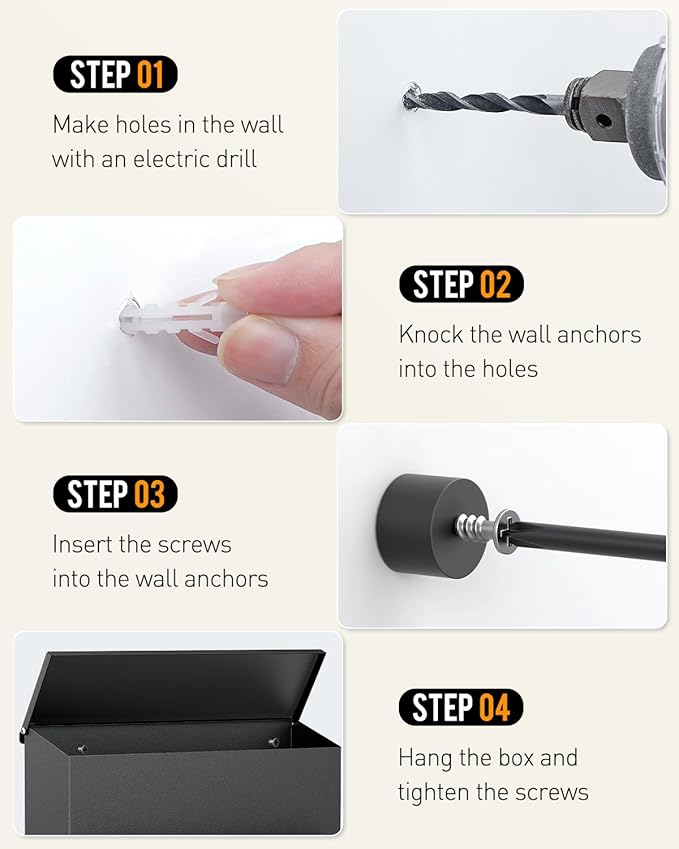 STEP 01
Make holes in the wall with an electric drill

STEP 02
Knock the wall anchors into the holes

STEP 03
Insert the screws into the wall anchors

STEP 04
Hang the box and tighten the screws