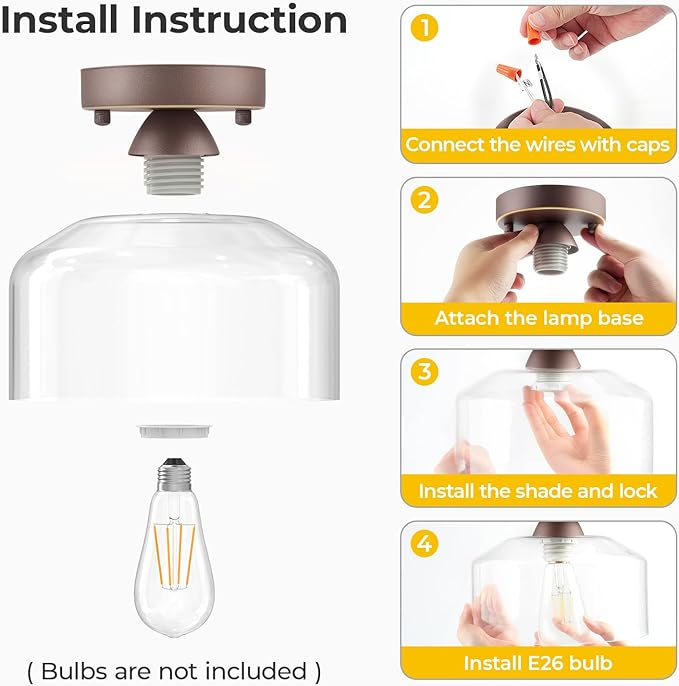 Install Instruction

( Bulbs are not included )

1
Connect the wires with caps

2
Attach the lamp base

3
Install the shade and lock

4
Install E26 bulb