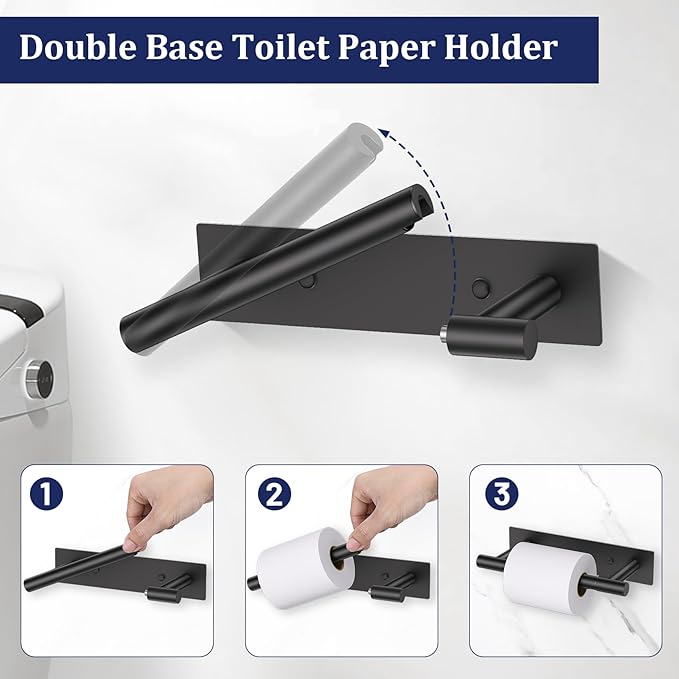 Double Base Toilet Paper Holder

1

2

3