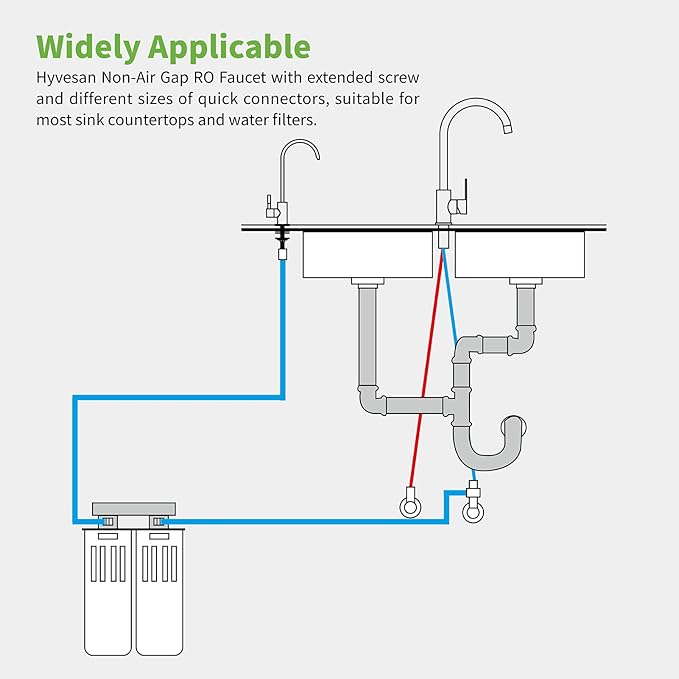 Widely Applicable

Hyvesan Non-Air Gap RO Faucet with extended screw and different sizes of quick connectors, suitable for most sink countertops and water filters.