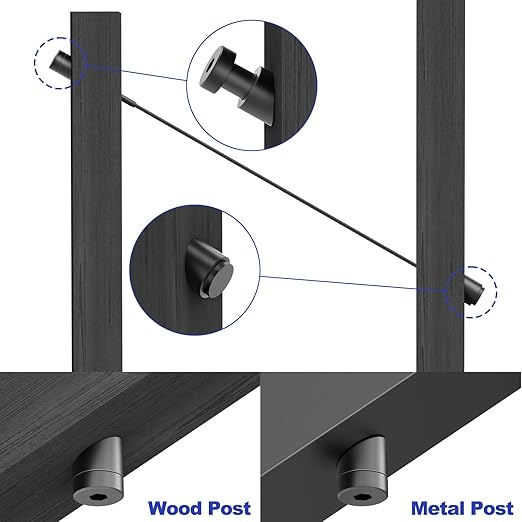 Wood Post

Metal Post