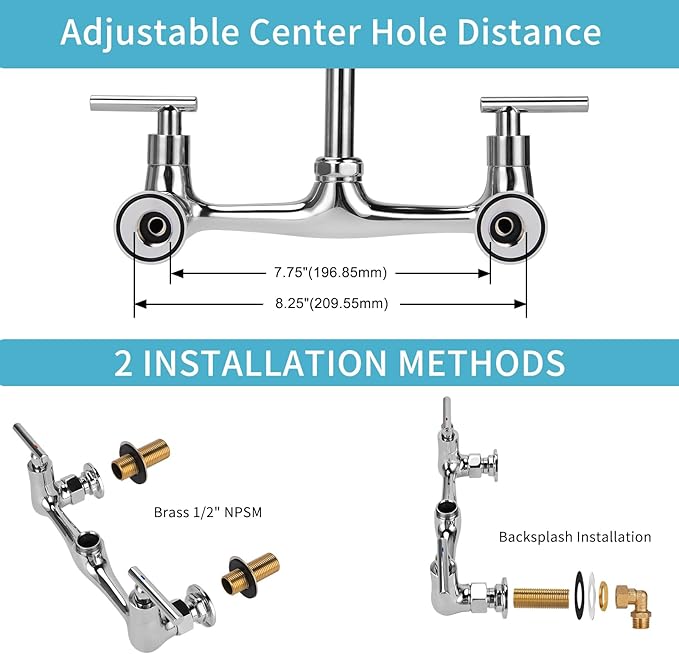 Adjustable Center Hole Distance

7.75"(196.85mm)

8.25"(209.55mm)

2 INSTALLATION METHODS

Brass 1/2" NPSM

Backsplash Installation