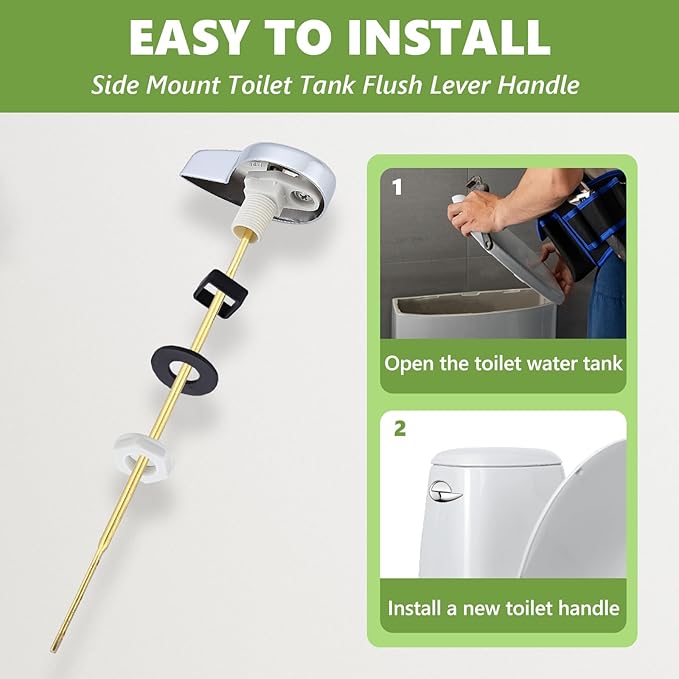 EASY TO INSTALL
Side Mount Toilet Tank Flush Lever Handle

1
Open the toilet water tank

2
Install a new toilet handle