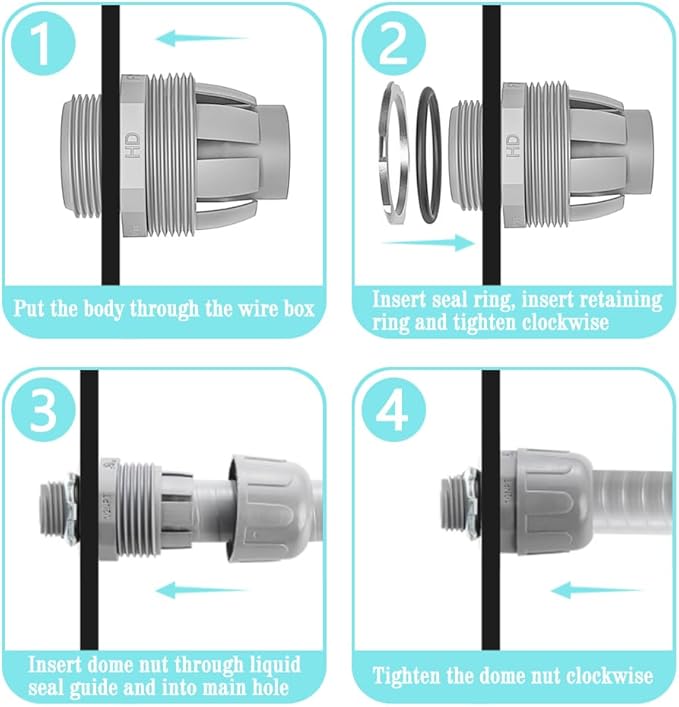 1

HD

Put the body through the wire box

2

HD

Insert seal ring, insert retaining ring and tighten clockwise

3

Insert dome nut through liquid seal guide and into main hole

4

Tighten the dome nut clockwise