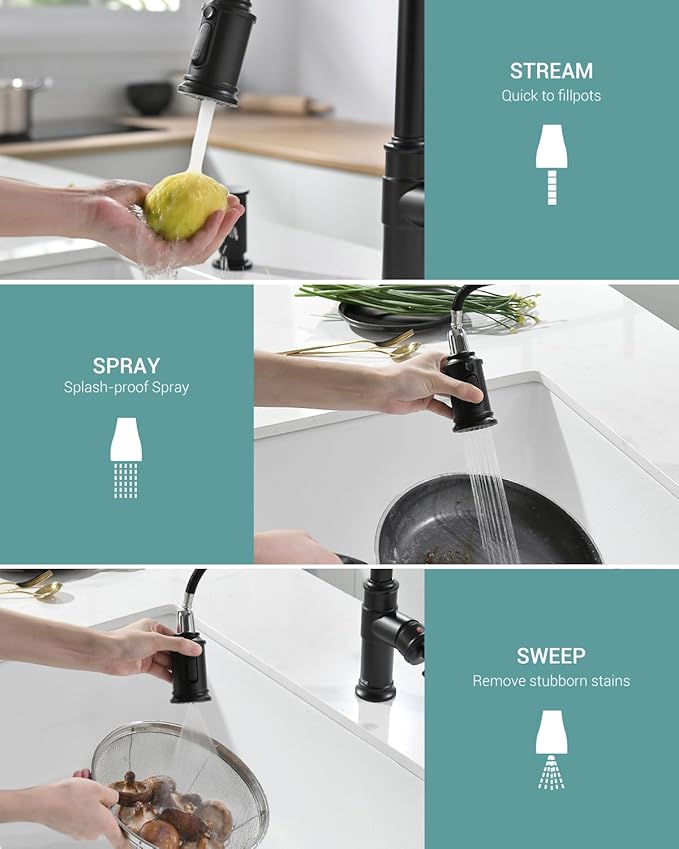 STREAM
Quick to fillpots

SPRAY
Splash-proof Spray

SWEEP
Remove stubborn stains