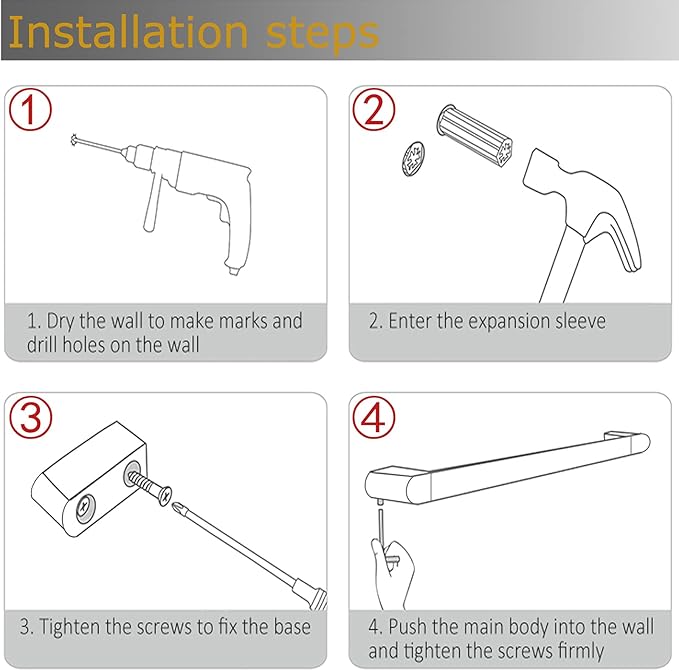 Installation steps

①

1. Dry the wall to make marks and drill holes on the wall

②

2. Enter the expansion sleeve

③

3. Tighten the screws to fix the base

④

4. Push the main body into the wall and tighten the screws firmly