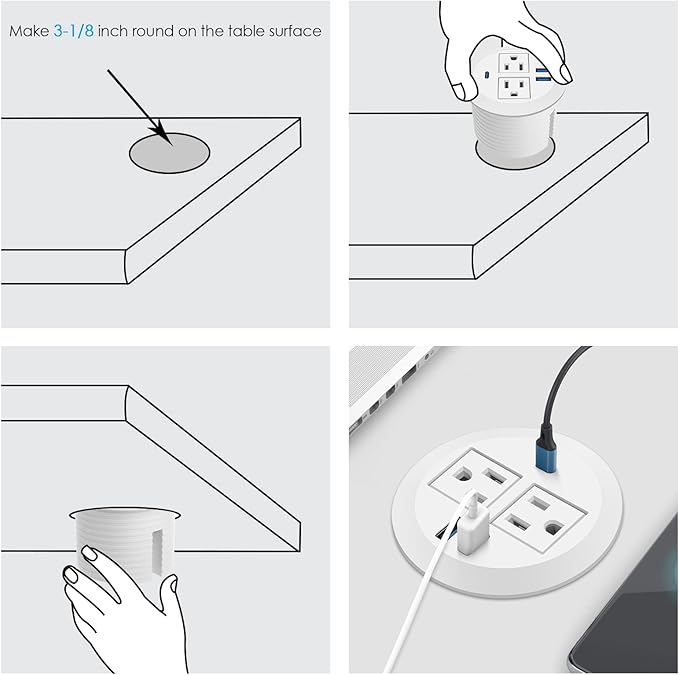 Make 3-1/8 inch round on the table surface