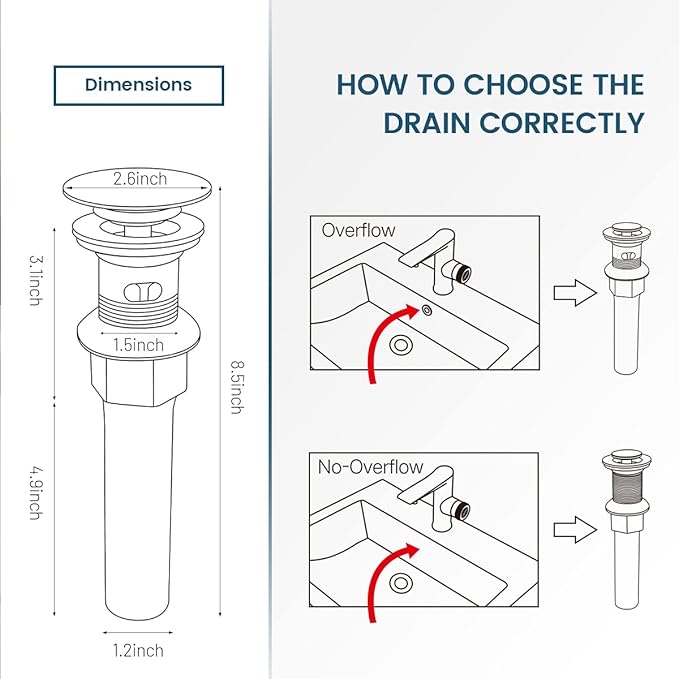 Dimensions

2.6inch

3.1inch

1.5inch

8.5inch

4.9inch

1.2inch

HOW TO CHOOSE THE DRAIN CORRECTLY

Overflow

No-Overflow