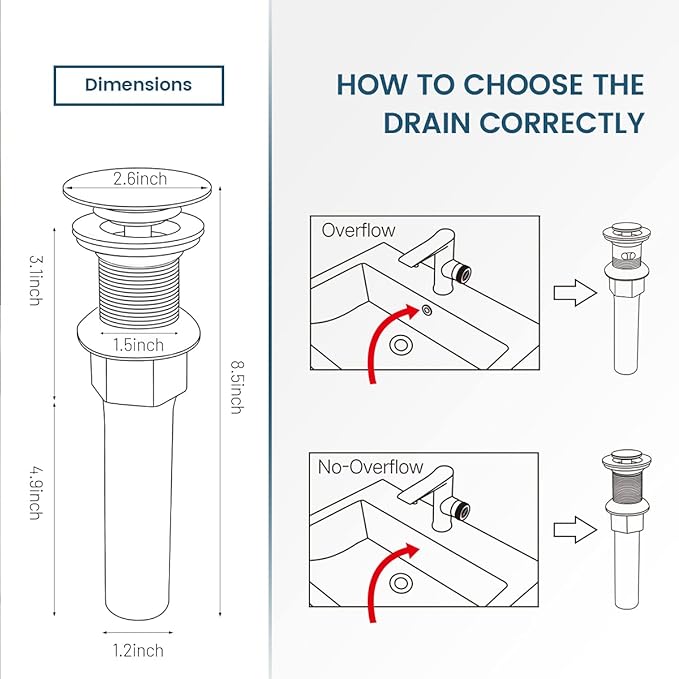 Dimensions

2.6inch

3.1inch

1.5inch

8.5inch

4.9inch

1.2inch

HOW TO CHOOSE THE DRAIN CORRECTLY

Overflow

No-Overflow